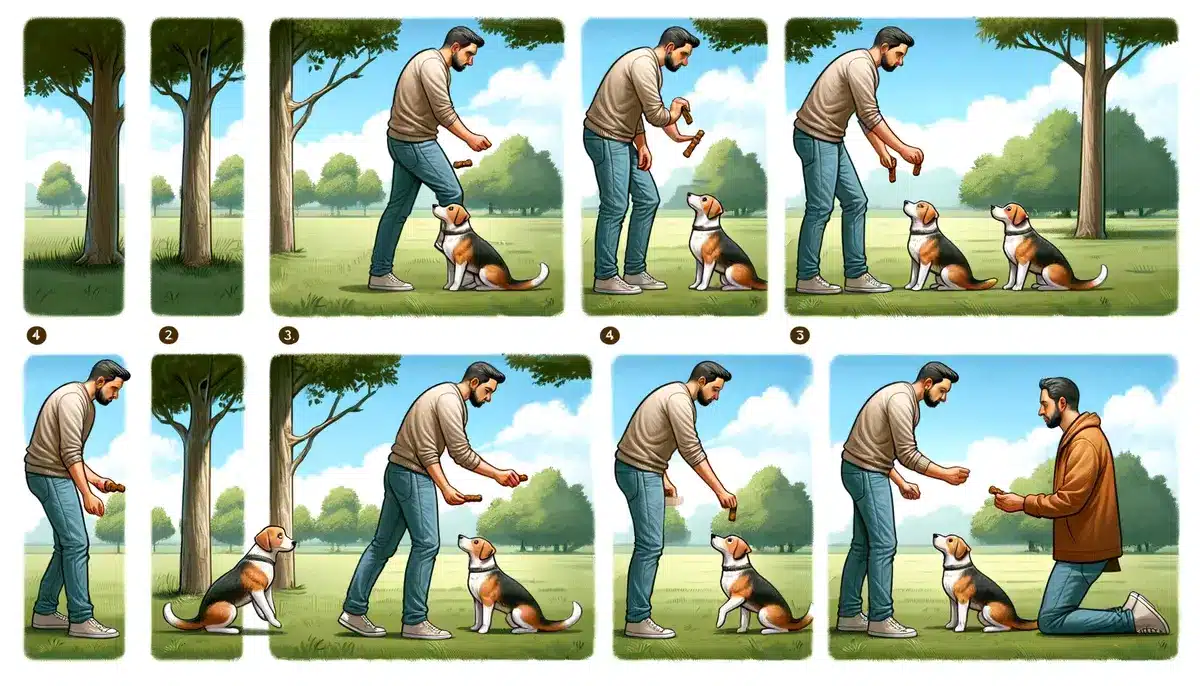 4

2

3.

4

3